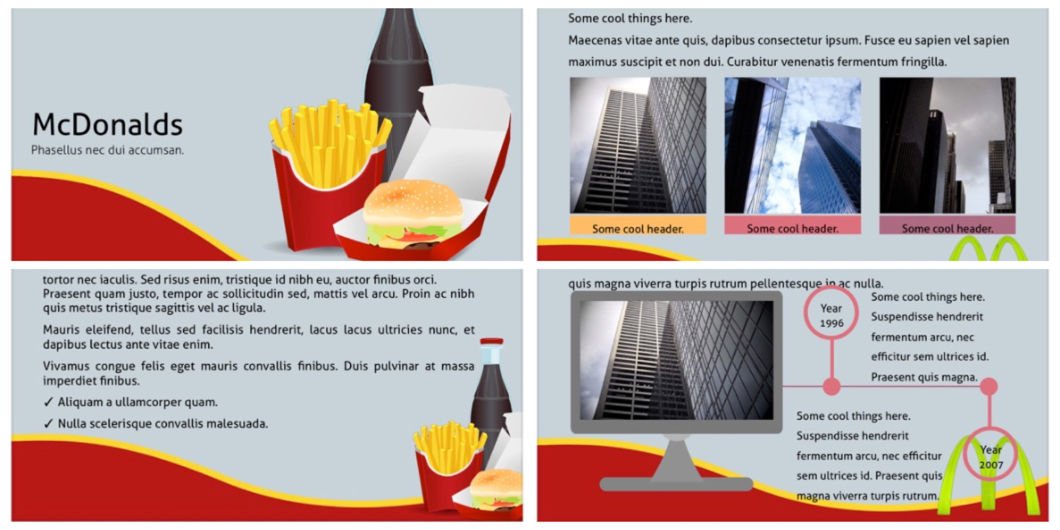 McDonalds
Phasellus nec dui accumsan.

Some cool things here.

Maecenas vitae ante quis, dapibus consectetur ipsum. Fusce eu sapien vel sapien maximus suscipit et non dui. Curabitur venenatis fermentum fringilla.

Some cool header.

Some cool header.

Some cool header.

tortor nec iaculis. Sed risus enim, tristique id nibh eu, auctor finibus orci. Praesent quam justo, tempor ac sollicitudin sed, mattis vel arcu. Proin ac nibh quis metus tristique sagittis vel ac ligula.

Mauris eleifend, tellus sed facilisis hendrerit, lacus lacus ultricies nunc, et dapibus lectus ante vitae enim.

Vivamus congue felis eget mauris convallis finibus. Duis pulvinar at massa imperdiet finibus.

✓ Aliquam a ullamcorper quam.

✓ Nulla scelerisque convallis malesuada.

quis magna viverra turpis rutrum pellentesque in ac nulla.

Year 1996

Some cool things here. Suspendisse hendrerit fermentum arcu, nec efficitur sem ultrices id. Praesent quis magna.

Some cool things here. Suspendisse hendrerit fermentum arcu, nec efficitur sem ultrices id. Praesent quis magna viverra turpis rutrum.

Year 2007