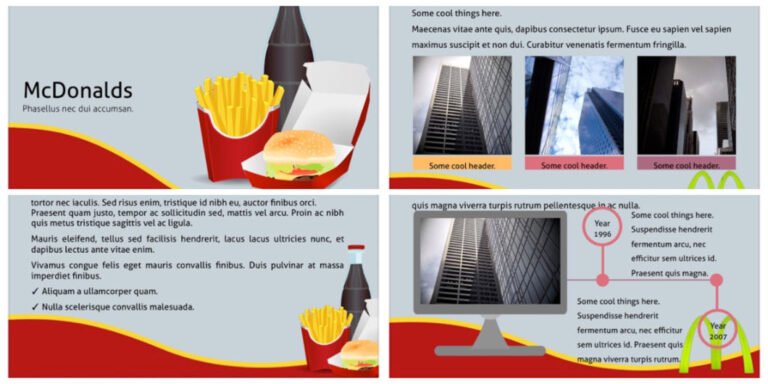 McDonalds

Phasellus nec dui accumsan.

Some cool things here.

Maecenas vitae ante quis, dapibus consectetur ipsum. Fusce eu sapien vel sapien maximus suscipit et non dui. Curabitur venenatis fermentum fringilla.

Some cool header.

Some cool header.

Some cool header.

tortor nec iaculis. Sed risus enim, tristique id nibh eu, auctor finibus orci. Praesent quam justo, tempor ac sollicitudin sed, mattis vel arcu. Proin ac nibh quis metus tristique sagittis vel ac ligula.

Mauris eleifend, tellus sed facilisis hendrerit, lacus lacus ultricies nunc, et dapibus lectus ante vitae enim.

Vivamus congue felis eget mauris convallis finibus. Duis pulvinar at massa imperdiet finibus.

✓ Aliquam a ullamcorper quam.

✓ Nulla scelerisque convallis malesuada.

quis magna viverra turpis rutrum pellentesque in ac nulla.

Year 1996

Some cool things here. Suspendisse hendrerit fermentum arcu, nec efficitur sem ultrices id. Praesent quis magna.

Some cool things here. Suspendisse hendrerit fermentum arcu, nec efficitur sem ultrices id. Praesent quis magna viverra turpis rutrum.

Year 2007